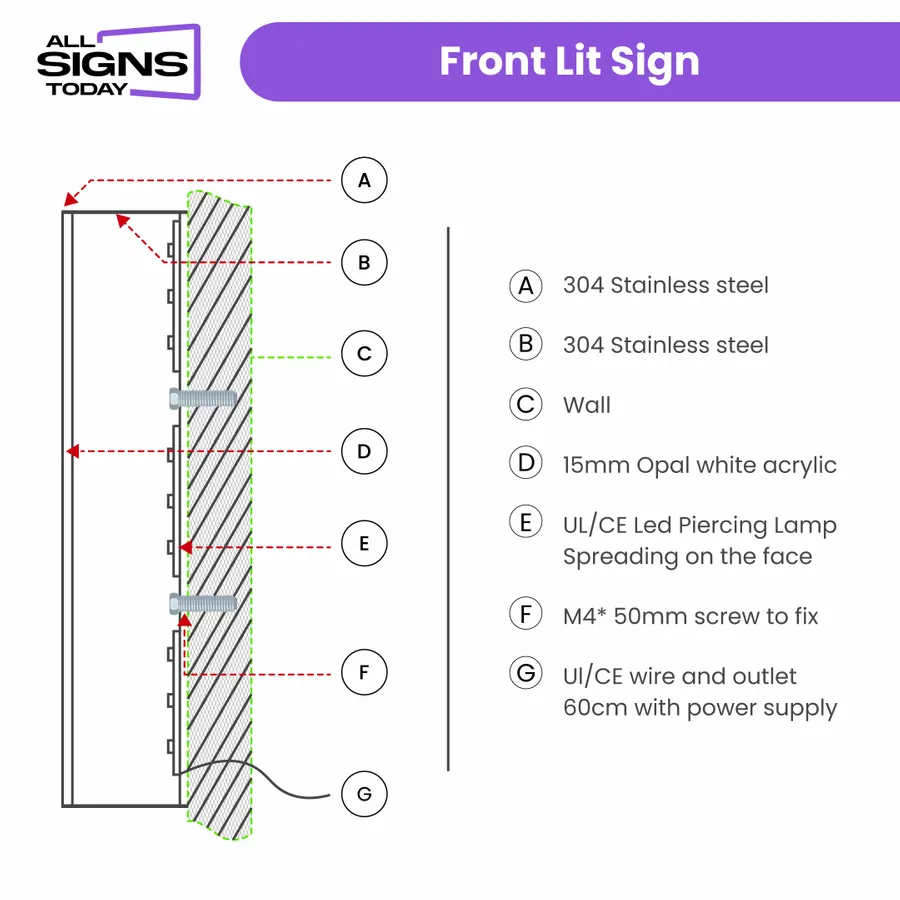 ALL SIGNS TODAY

Front Lit Sign

A
B
C
D
E
F
G

A 304 Stainless steel

B 304 Stainless steel

C Wall

D 15mm Opal white acrylic

E UL/CE Led Piercing Lamp Spreading on the face

F M4* 50mm screw to fix

G UI/CE wire and outlet 60cm with power supply